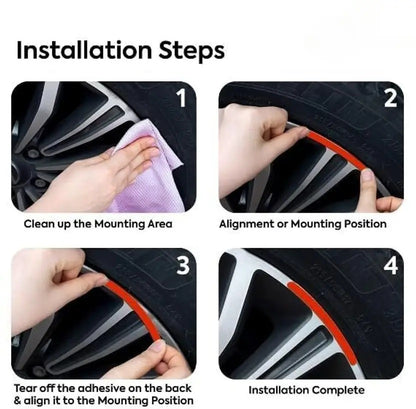 Installation Steps

1

Clean up the Mounting Area

2

Alignment or Mounting Position

3

Tear off the adhesive on the back & align it to the Mounting Position

4

Installation Complete